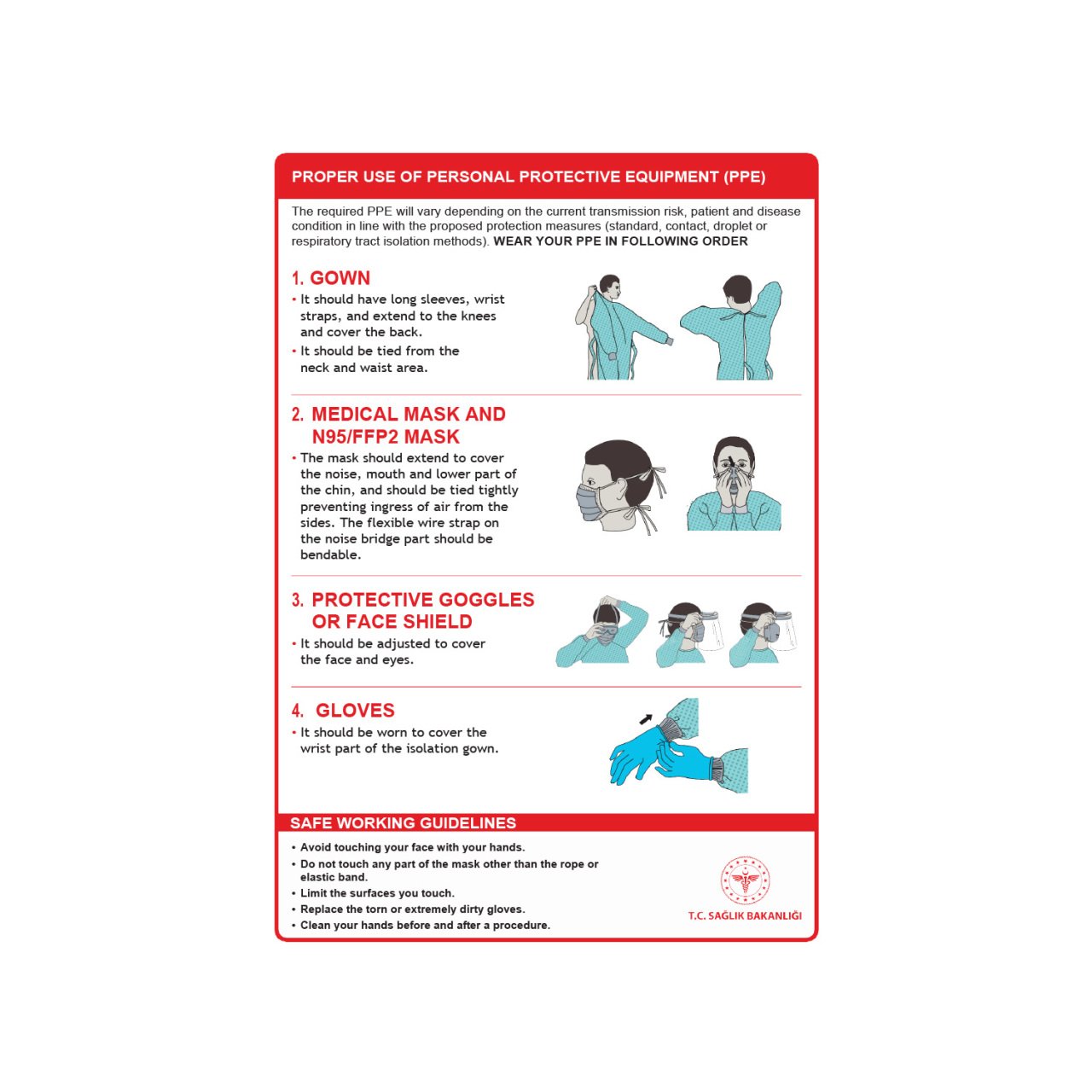 PROPER USE OF PERSONAL PROTECTIVE EQUIPMENT (PPE)

The required PPE will vary depending on the current transmission risk, patient and disease condition in line with the proposed protection measures (standard, contact, droplet or respiratory tract isolation methods). WEAR YOUR PPE IN FOLLOWING ORDER

1. GOWN
• It should have long sleeves, wrist straps, and extend to the knees and cover the back.
• It should be tied from the neck and waist area.

2. MEDICAL MASK AND N95/FFP2 MASK
• The mask should extend to cover the noise, mouth and lower part of the chin, and should be tied tightly preventing ingress of air from the sides. The flexible wire strap on the noise bridge part should be bendable.

3. PROTECTIVE GOGGLES OR FACE SHIELD
• It should be adjusted to cover the face and eyes.

4. GLOVES
• It should be worn to cover the wrist part of the isolation gown.

SAFE WORKING GUIDELINES
• Avoid touching your face with your hands.
• Do not touch any part of the mask other than the rope or elastic band.
• Limit the surfaces you touch.
• Replace the torn or extremely dirty gloves.
• Clean your hands before and after a procedure.

T.C. SAĞLIK BAKANLIĞI