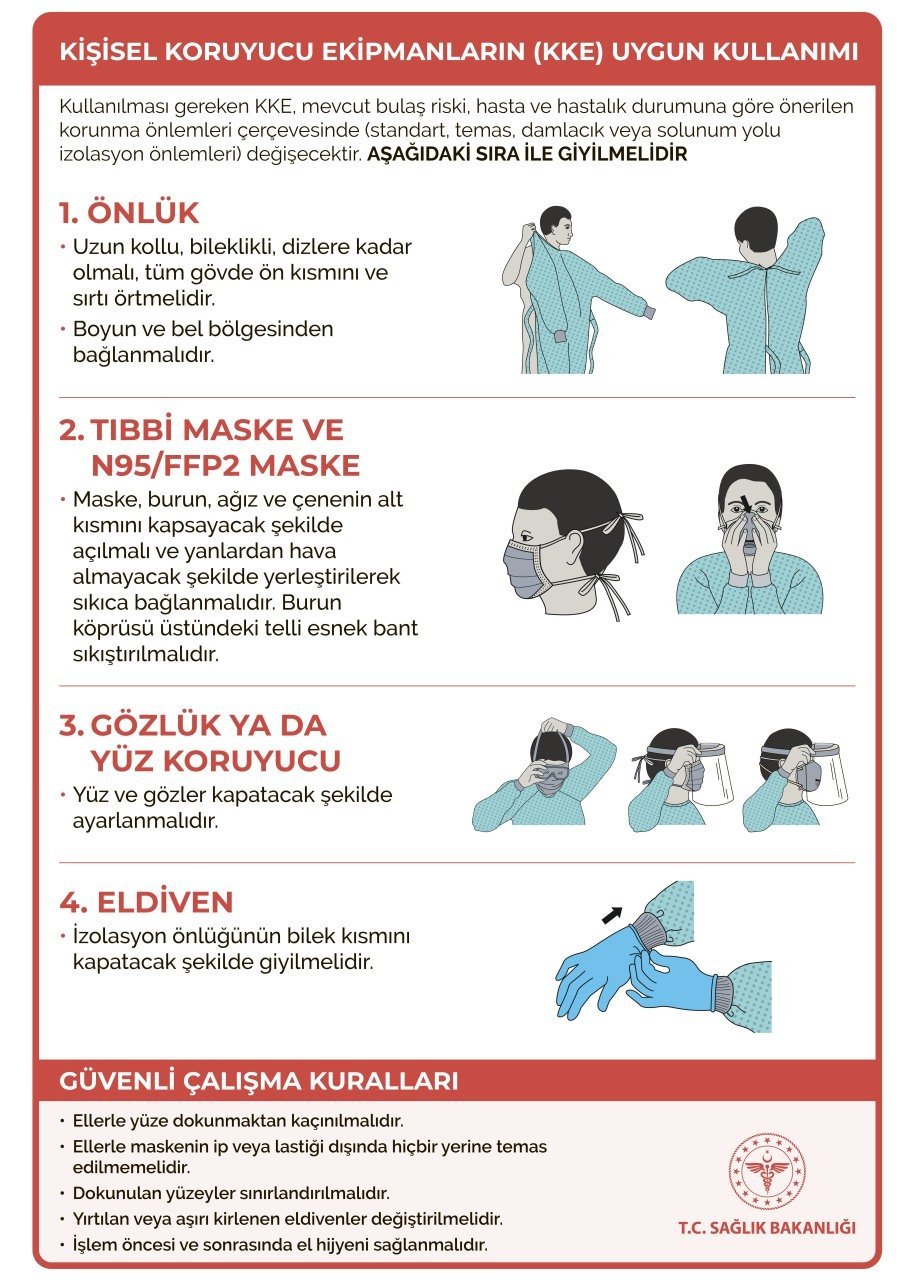 KİŞİSEL KORUYUCU EKİPMANLARIN (KKE) UYGUN KULLANIMI

Kullanılması gereken KKE, mevcut bulaş riski, hasta ve hastalık durumuna göre önerilen korunma önlemleri çerçevesinde (standart, temas, damlacık veya solunum yolu izolasyon önlemleri) değişecektir. AŞAĞIDAKİ SIRA İLE GİYİLMELİDİR

1. ÖNLÜK

• Uzun kollu, bileklikli, dizlere kadar olmalı, tüm gövde ön kısmını ve sırtı örtmelidir.
• Boyun ve bel bölgesinden bağlanmalıdır.

2. TIBBİ MASKE VE N95/FFP2 MASKE

• Maske, burun, ağız ve çenenin alt kısmını kapsayacak şekilde açılmalı ve yanlardan hava almayacak şekilde yerleştirilerek sıkıca bağlanmalıdır. Burun köprüsü üstündeki telli esnek bant sıkıştırılmalıdır.

3. GÖZLÜK YA DA YÜZ KORUYUCU

• Yüz ve gözler kapatacak şekilde ayarlanmalıdır.

4. ELDİVEN

• İzolasyon önlüğünün bilek kısmını kapatacak şekilde giyilmelidir.

GÜVENLİ ÇALIŞMA KURALLARI

• Ellerle yüze dokunmaktan kaçınılmalıdır.
• Ellerle maskenin ip veya lastiği dışında hiçbir yerine temas edilmemelidir.
• Dokunulan yüzeyler sınırlandırılmalıdır.
• Yırtılan veya aşırı kirlenen eldivenler değiştirilmelidir.
• İşlem öncesi ve sonrasında el hijyeni sağlanmalıdır.

T.C. SAĞLIK BAKANLIĞI