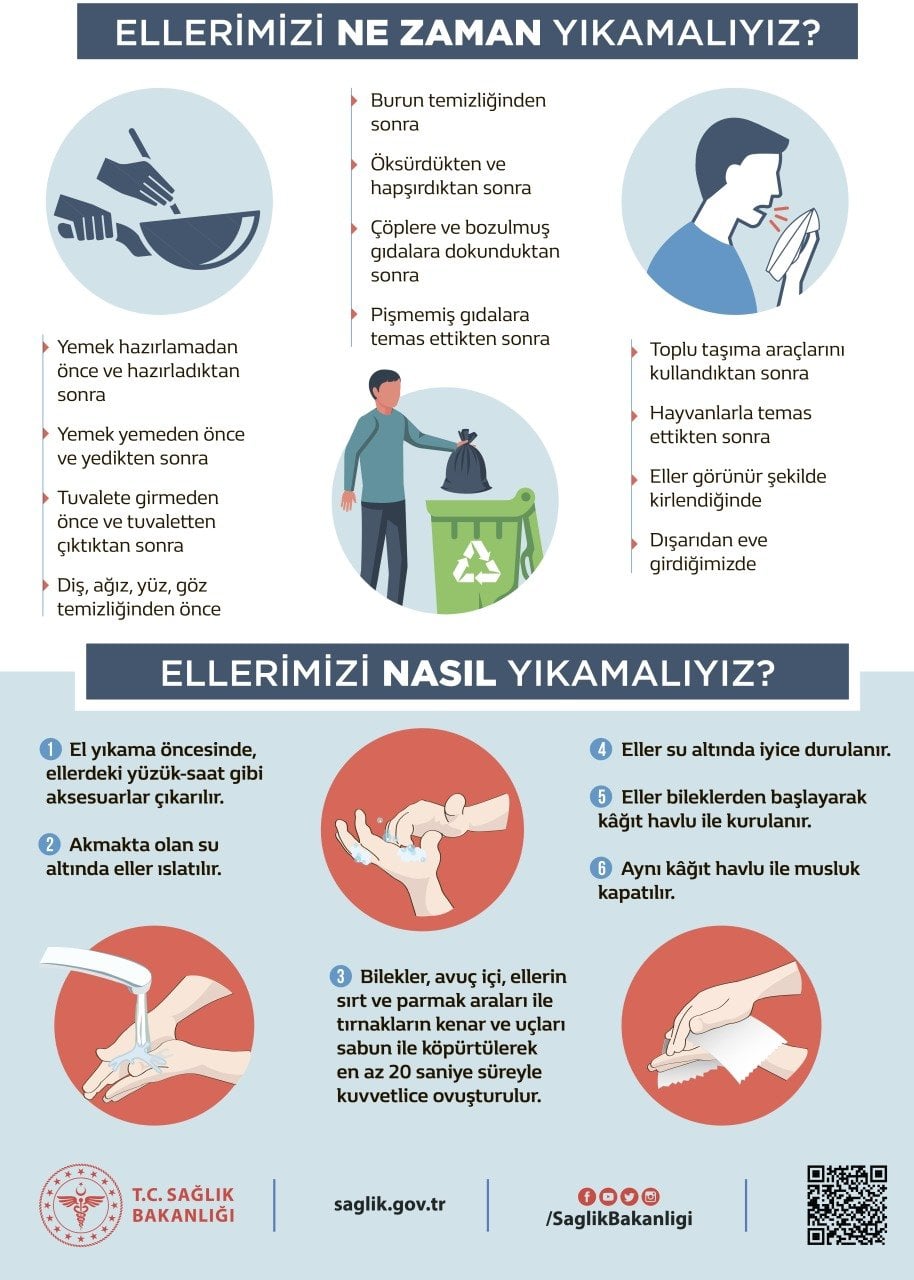 ELLERİMİZİ NE ZAMAN YIKAMALIYIZ?

Yemek hazırlamadan önce ve hazırladıktan sonra

Yemek yemeden önce ve yedikten sonra

Tuvalete girmeden önce ve tuvaletten çıktıktan sonra

Diş, ağız, yüz, göz temizliğinden önce

Burun temizliğinden sonra

Öksürdükten ve hapşırdıktan sonra

Çöplere ve bozulmuş gıdalara dokunduktan sonra

Pişmemiş gıdalara temas ettikten sonra

Toplu taşıma araçlarını kullandıktan sonra

Hayvanlarla temas ettikten sonra

Eller görünür şekilde kirlendiğinde

Dışarıdan eve girdiğimizde

ELLERİMİZİ NASIL YIKAMALIYIZ?

1 El yıkama öncesinde, ellerdeki yüzük-saat gibi aksesuarlar çıkarılır.

2 Akmakta olan su altında eller ıslatılır.

3 Bilekler, avuç içi, ellerin sırt ve parmak araları ile tırnakların kenar ve uçları sabun ile köpürtülerek en az 20 saniye süreyle kuvvetlice ovuşturulur.

4 Eller su altında iyice durulanır.

5 Eller bileklerden başlayarak kâğıt havlu ile kurulanır.

6 Aynı kâğıt havlu ile musluk kapatılır.

T.C. SAĞLIK BAKANLIĞI

saglik.gov.tr

/SaglikBakanligi